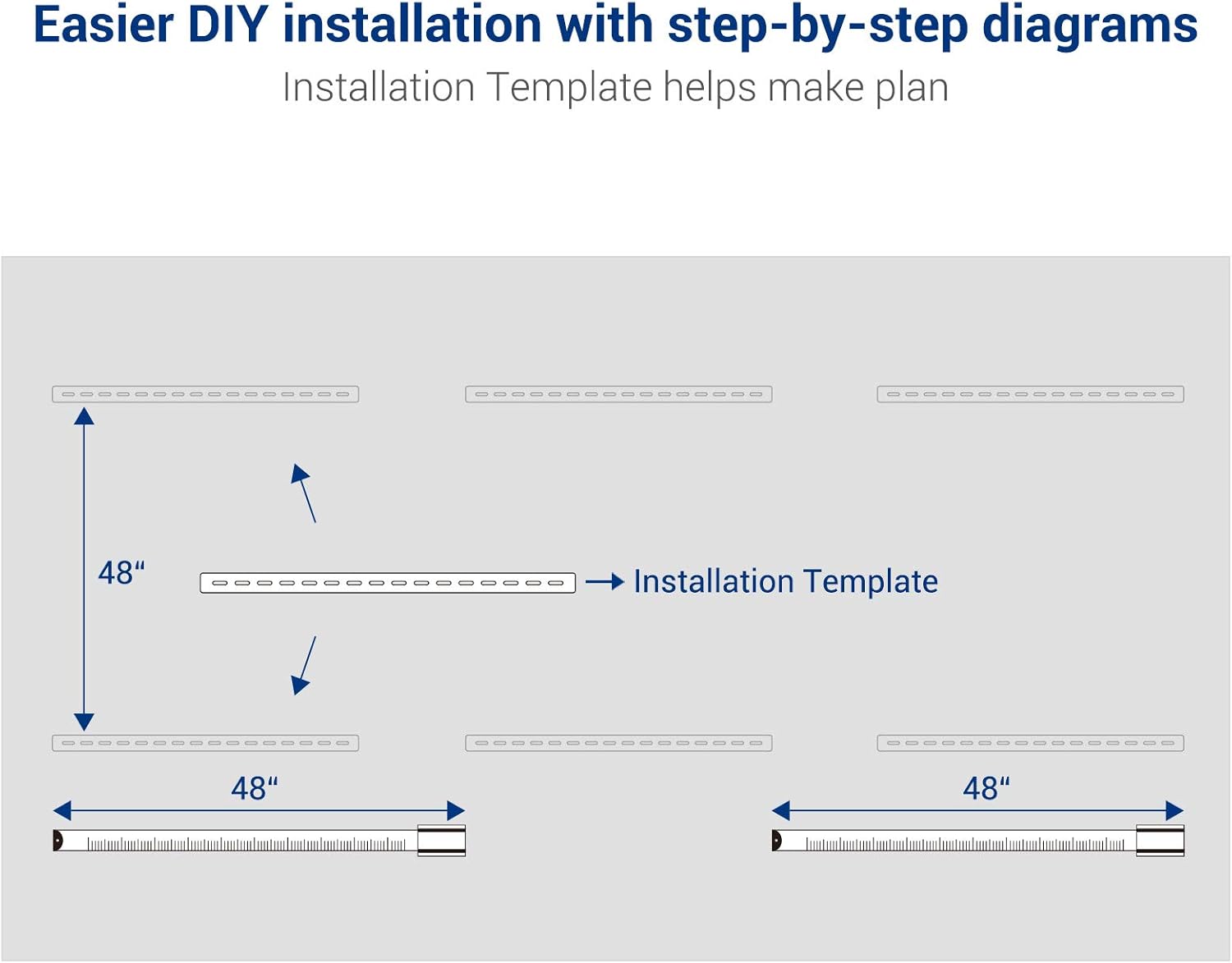 Easier DIY installation with step-by-step diagrams

Installation Template helps make plan

48“

Installation Template

48“

48“