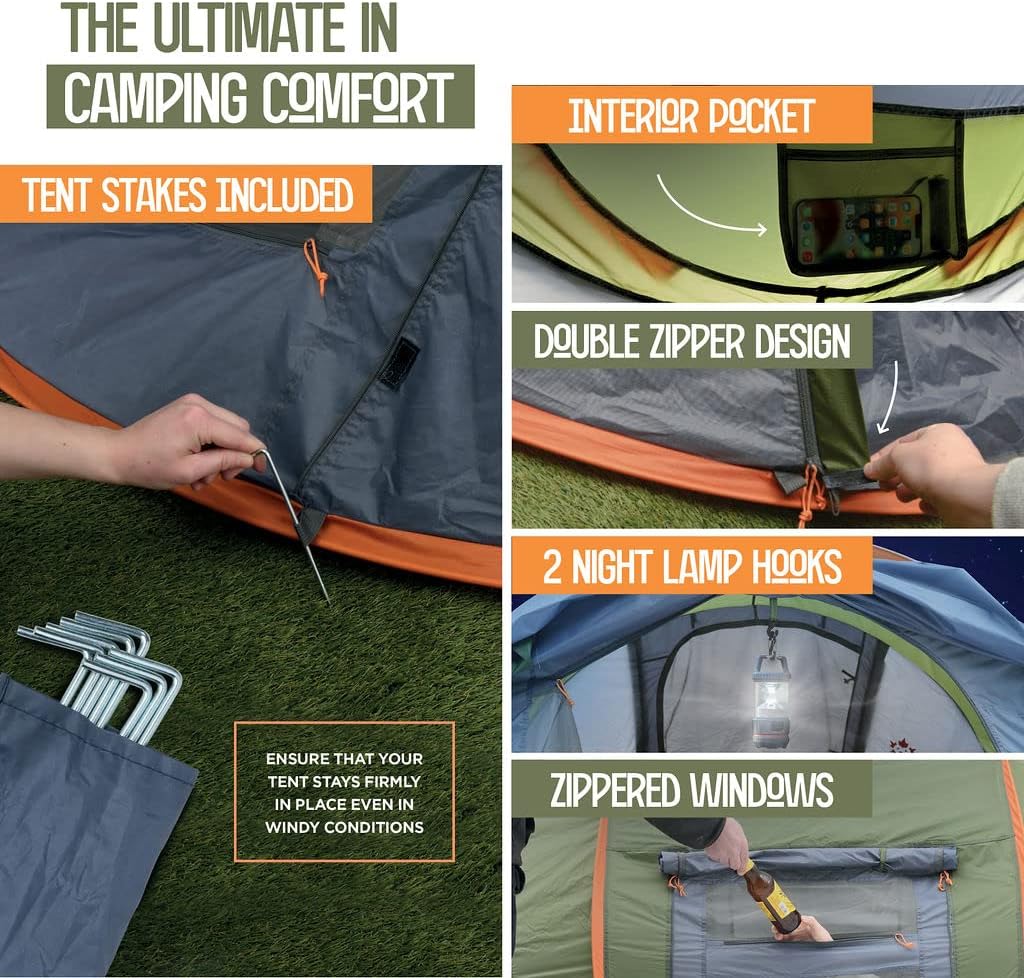 THE ULTIMATE IN CAMPING COMFORT

TENT STAKES INCLUDED

ENSURE THAT YOUR TENT STAYS FIRMLY IN PLACE EVEN IN WINDY CONDITIONS

INTERIOR POCKET

DOUBLE ZIPPER DESIGN

2 NIGHT LAMP HOOKS

ZIPPERED WINDOWS